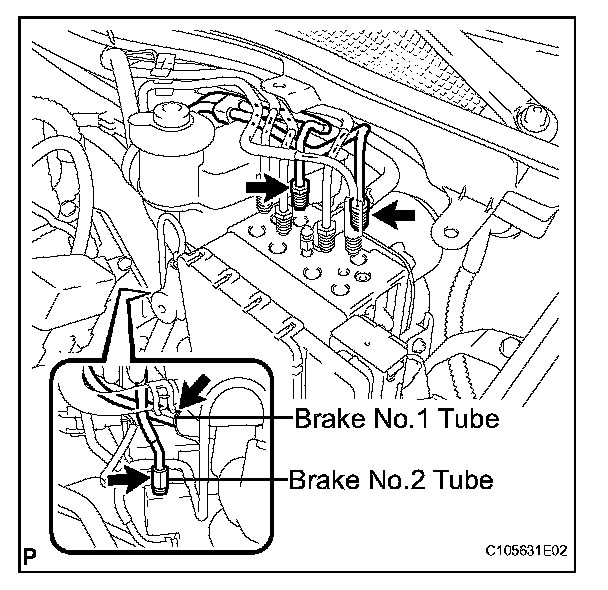 Brake No.1 Tube
Brake No.2 Tube
P
C105631E02