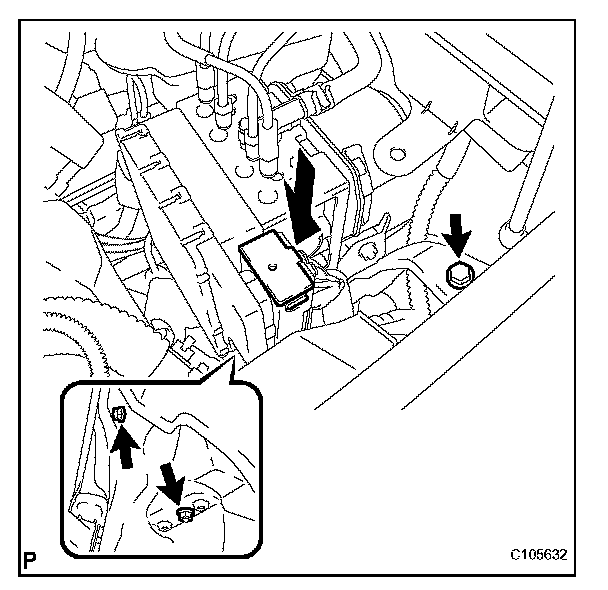 P

C105632