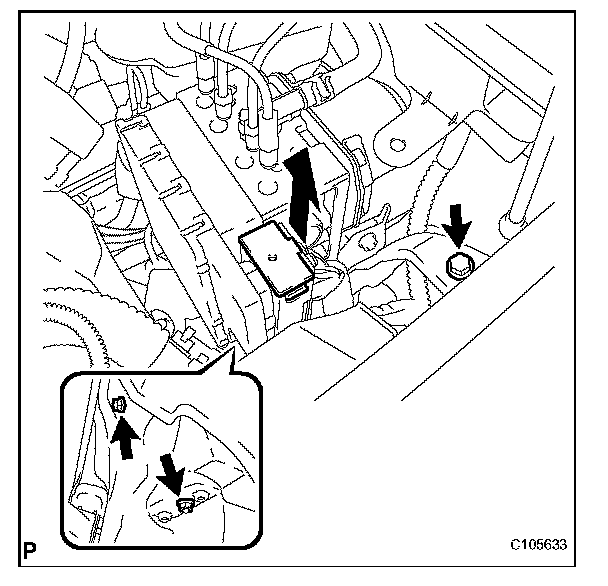 P

C105633