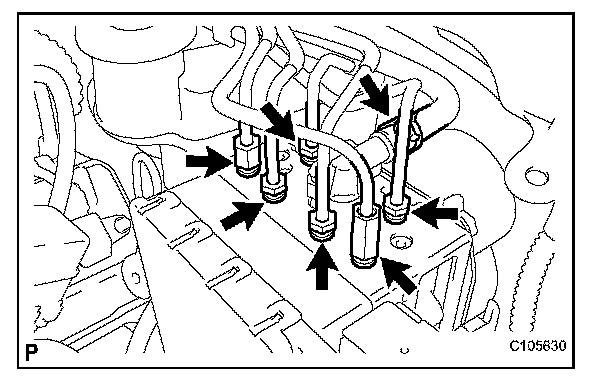 P
C105630