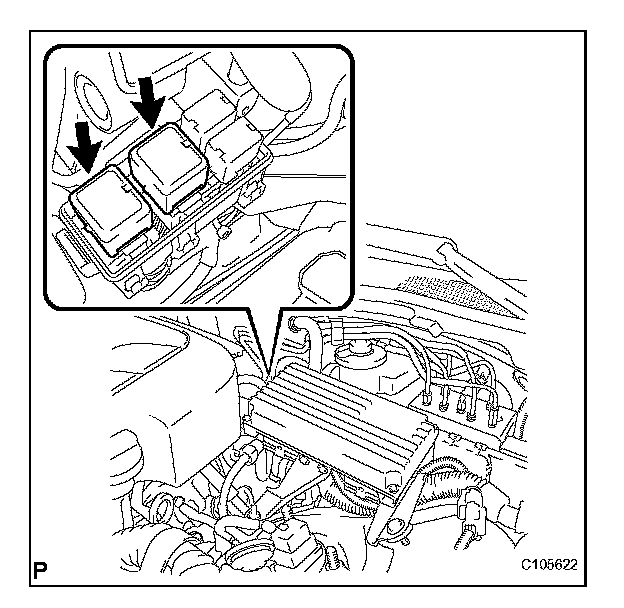 P
C105622