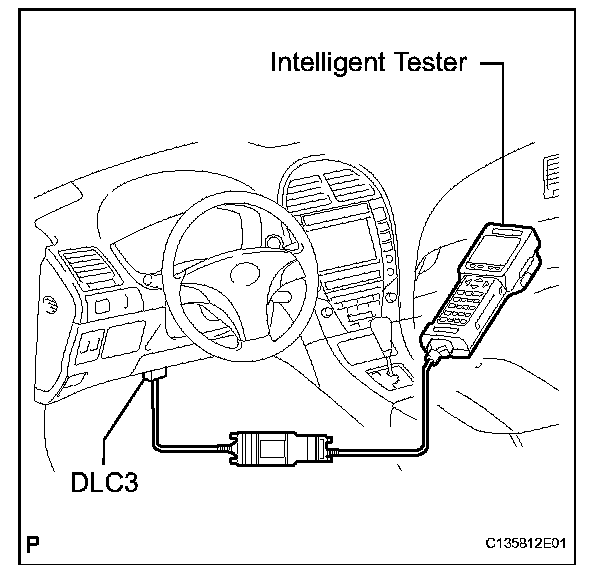 Intelligent Tester

DLC3

P

C135812E01