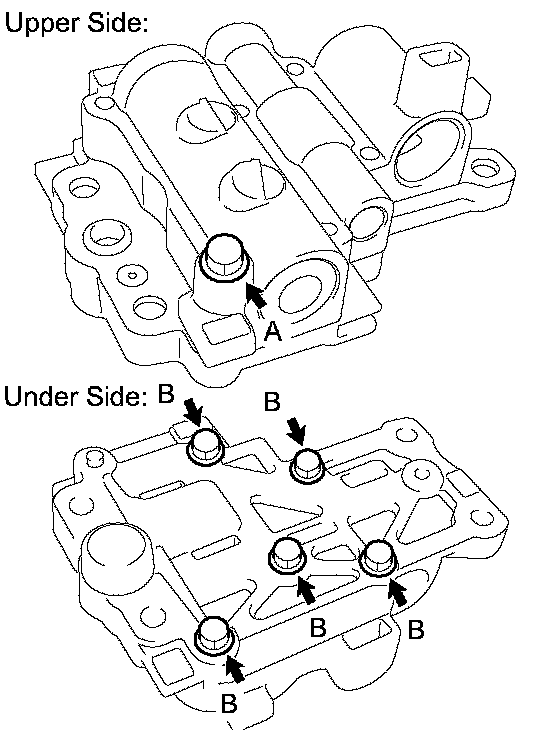 Upper Side:

A

Under Side: B

B

B

B

B