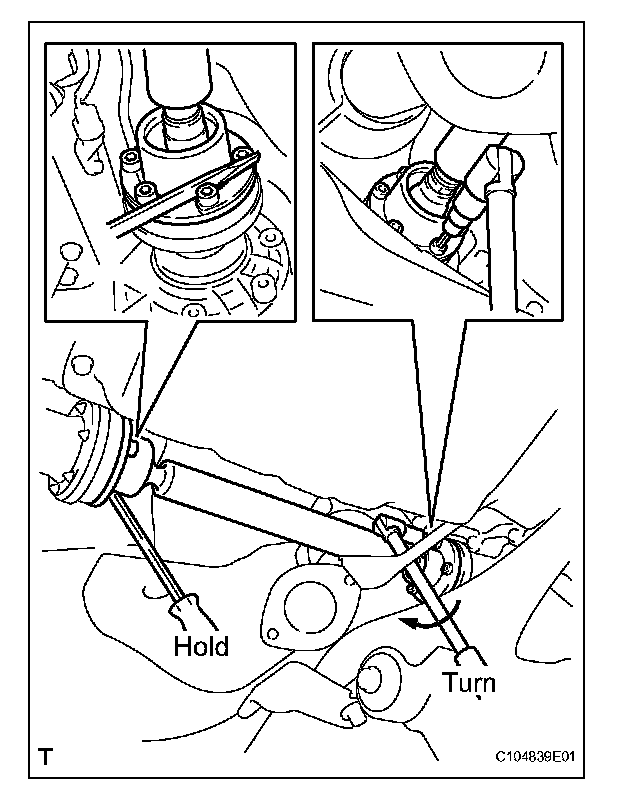 Hold
Turn
T
C104839E01