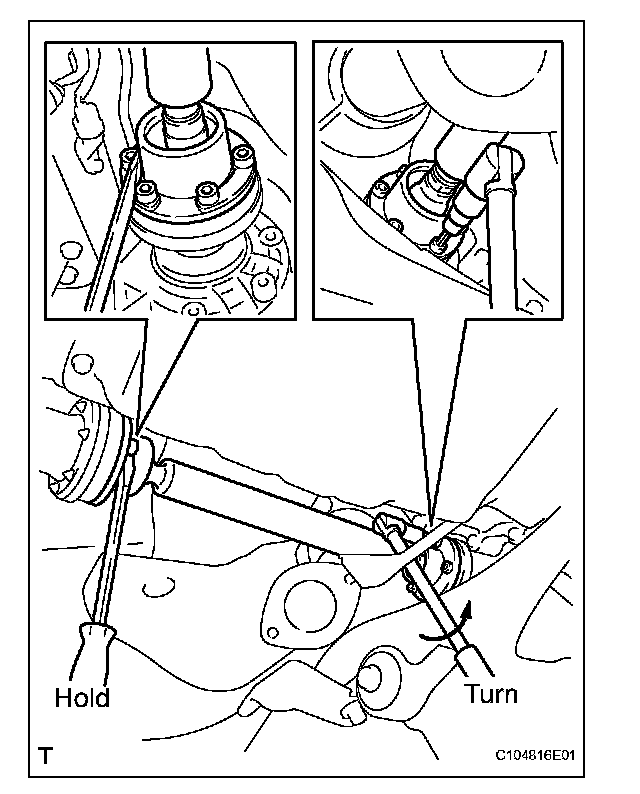 Hold

Turn

T

C104816E01