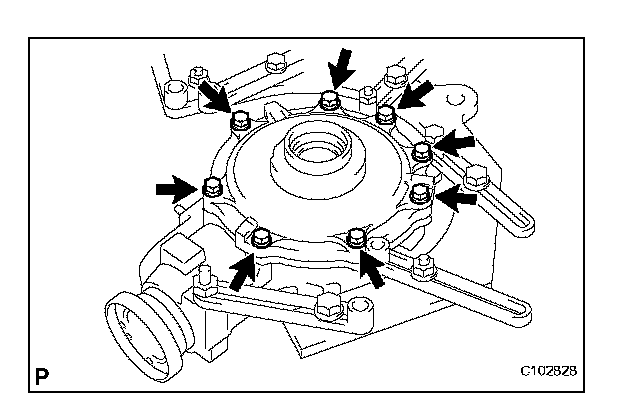 P

C102828