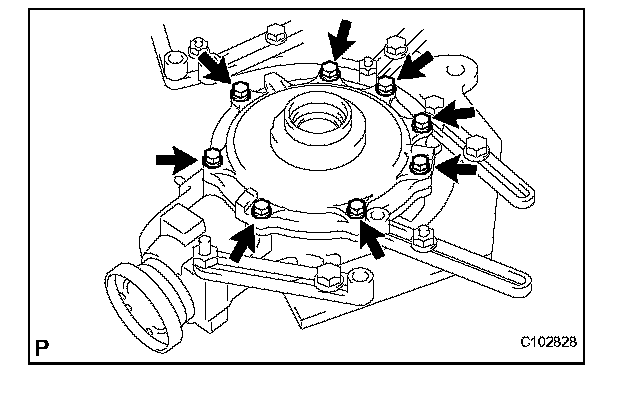 P

C102828