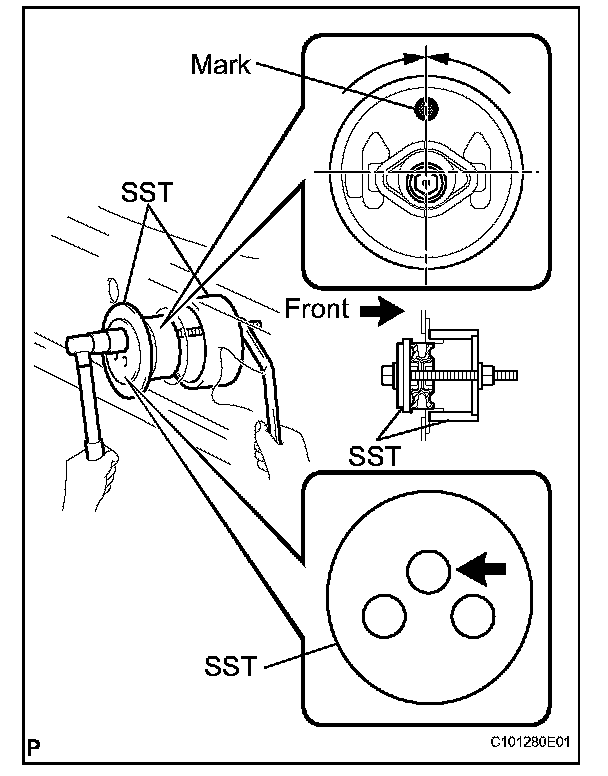 Mark

SST

Front

SST

SST

P

C101280E01