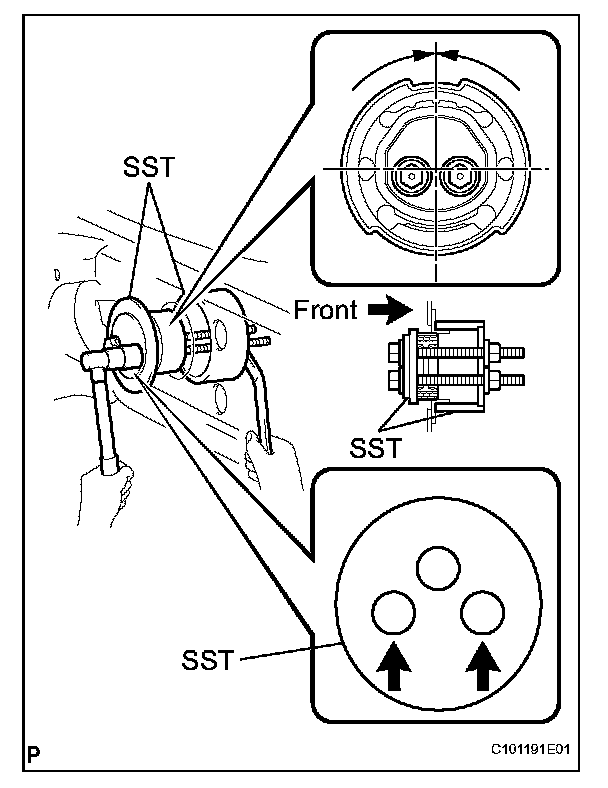 SST

Front

SST

SST

P

C101191E01