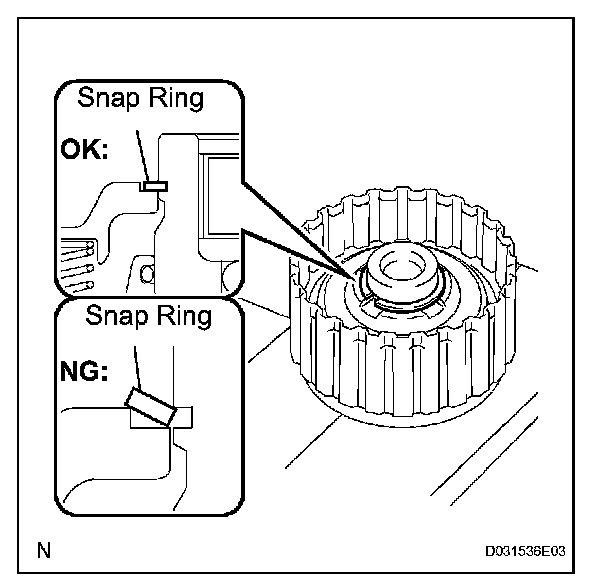 Snap Ring

OK:

Snap Ring

NG:

N

D031536E03