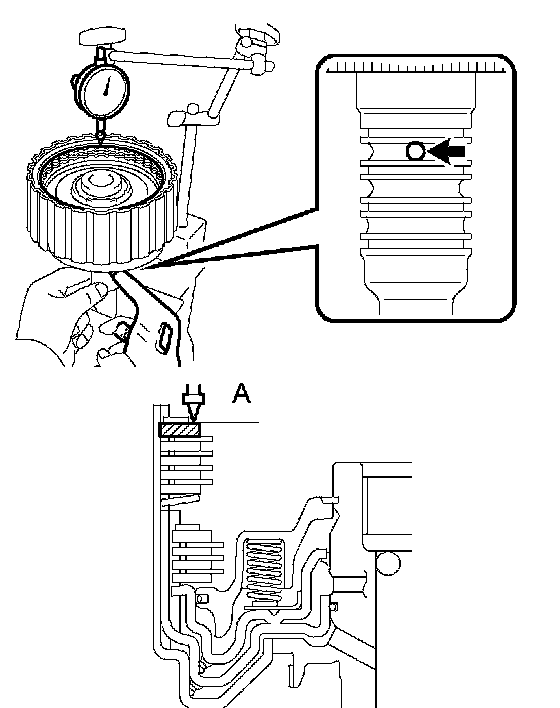 A