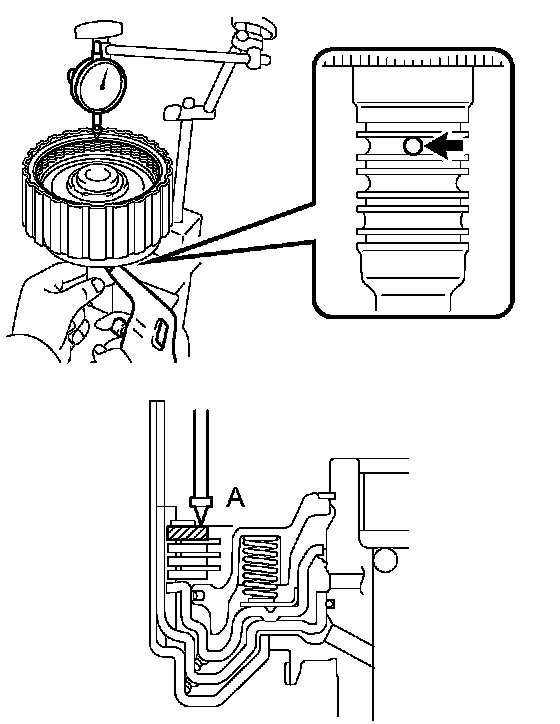 A