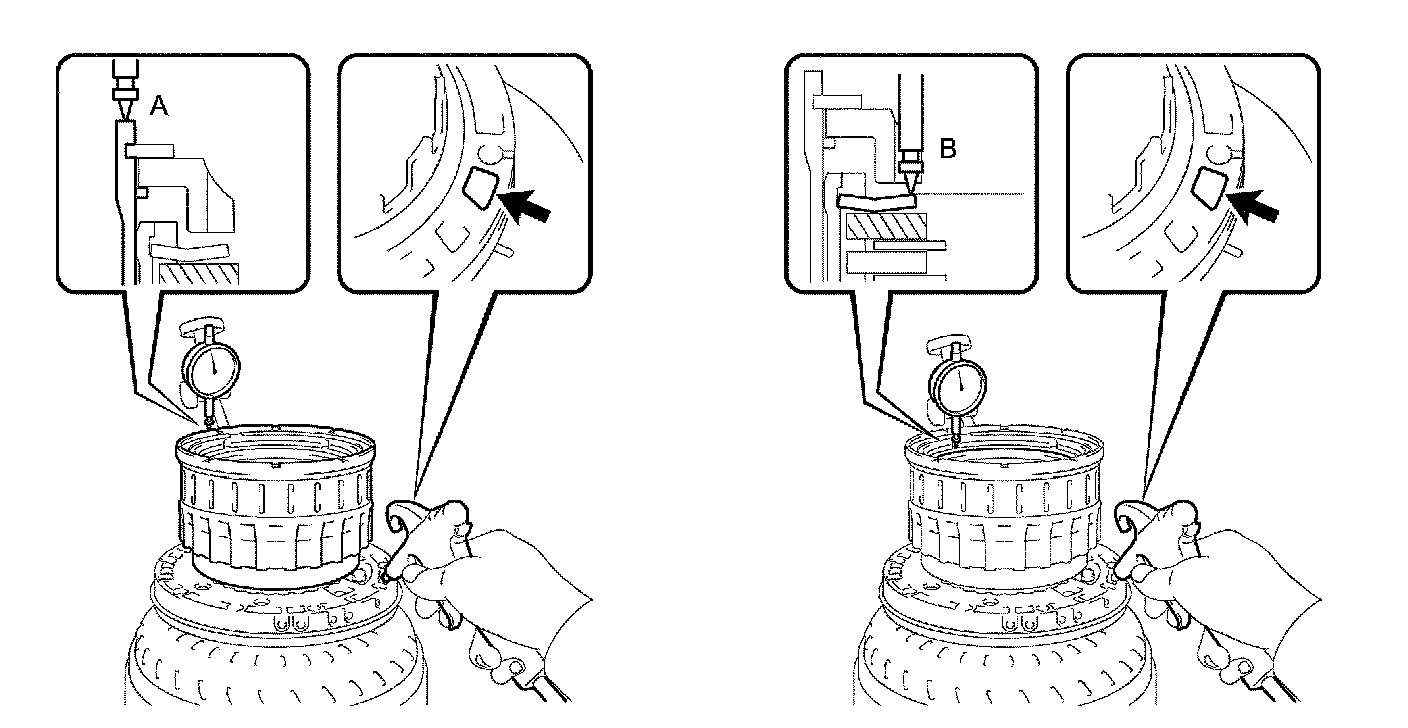 A

B