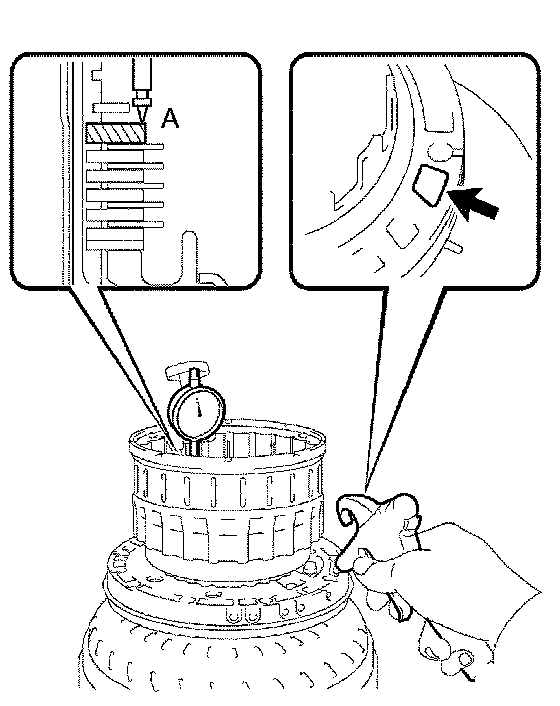 A