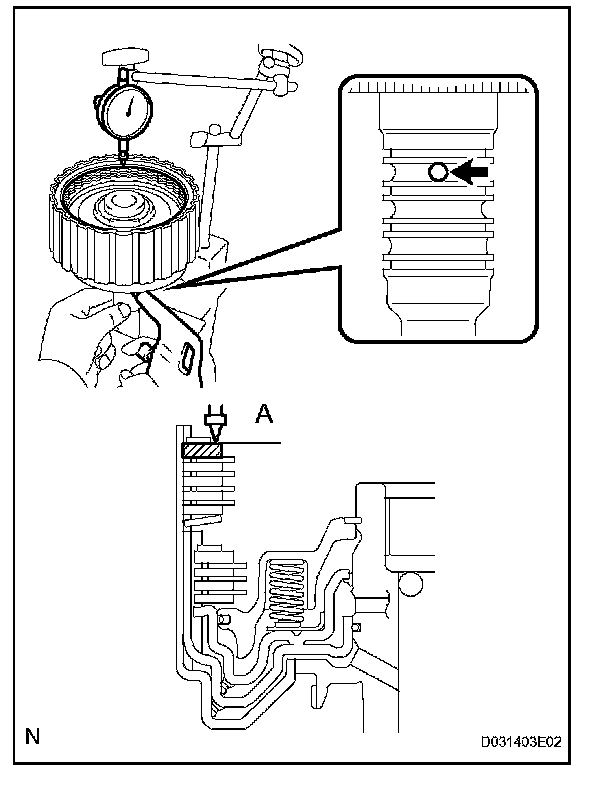 A

N

D031403E02