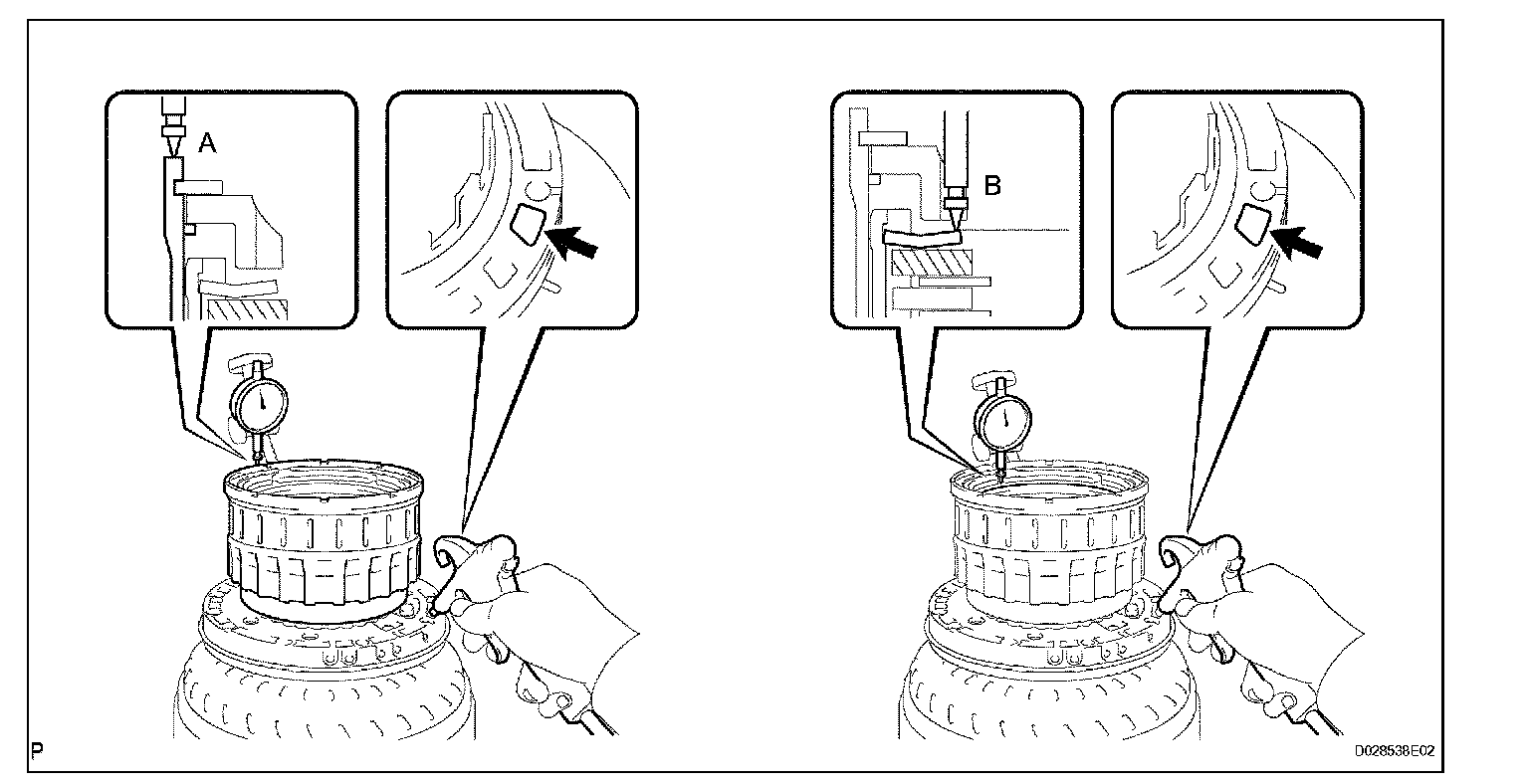 A

B

P

D028538E02