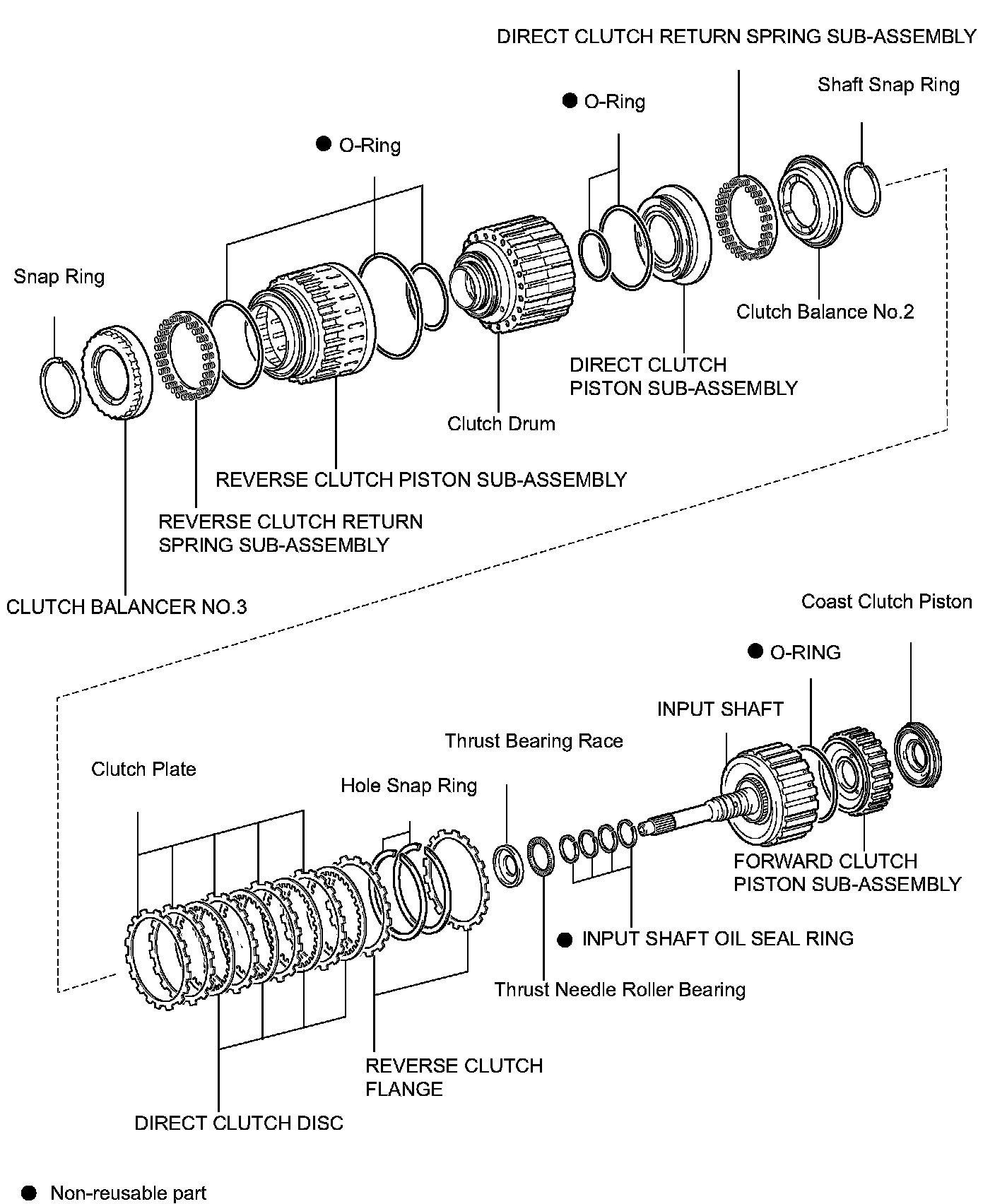 DIRECT CLUTCH RETURN SPRING SUB-ASSEMBLY

Shaft Snap Ring

● O-Ring

● O-Ring

Snap Ring

Clutch Balance No.2

DIRECT CLUTCH PISTON SUB-ASSEMBLY

Clutch Drum

REVERSE CLUTCH PISTON SUB-ASSEMBLY

REVERSE CLUTCH RETURN SPRING SUB-ASSEMBLY

CLUTCH BALANCER NO.3

Coast Clutch Piston

● O-RING

INPUT SHAFT

Thrust Bearing Race

Clutch Plate

Hole Snap Ring

FORWARD CLUTCH PISTON SUB-ASSEMBLY

● INPUT SHAFT OIL SEAL RING

Thrust Needle Roller Bearing

REVERSE CLUTCH FLANGE

DIRECT CLUTCH DISC

● Non-reusable part