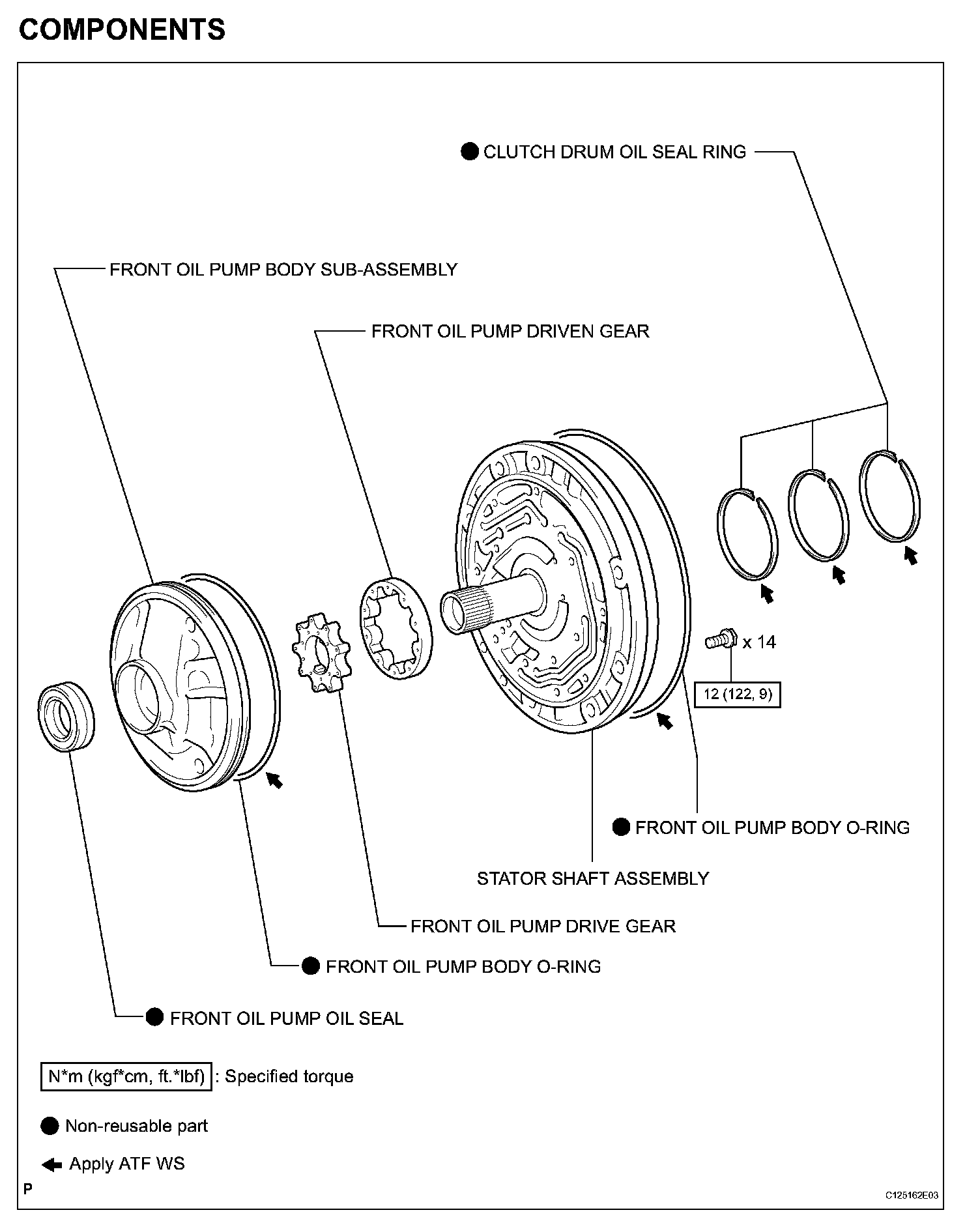 COMPONENTS

● CLUTCH DRUM OIL SEAL RING

FRONT OIL PUMP BODY SUB-ASSEMBLY

FRONT OIL PUMP DRIVEN GEAR

x 14

12 (122, 9)

● FRONT OIL PUMP BODY O-RING

STATOR SHAFT ASSEMBLY

FRONT OIL PUMP DRIVE GEAR

● FRONT OIL PUMP BODY O-RING

● FRONT OIL PUMP OIL SEAL

N*m (kgf*cm, ft.*lbf) : Specified torque

● Non-reusable part

Apply ATF WS

P

C125162E03