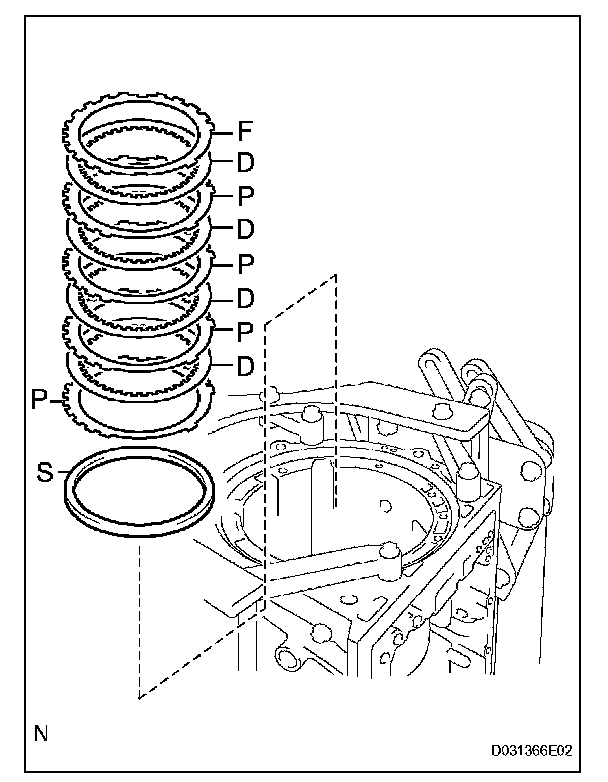 F
D
P
D
P
D
P
D
P
S
N
D031366E02