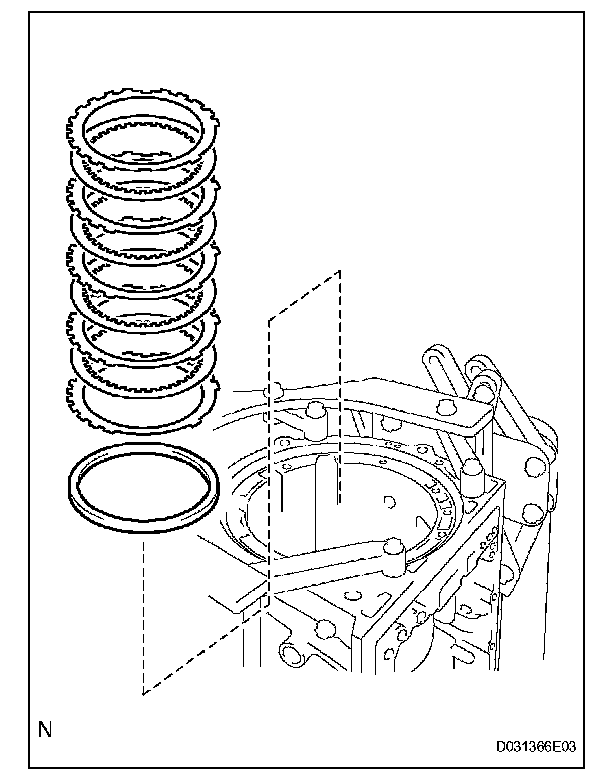 N

D031366E03