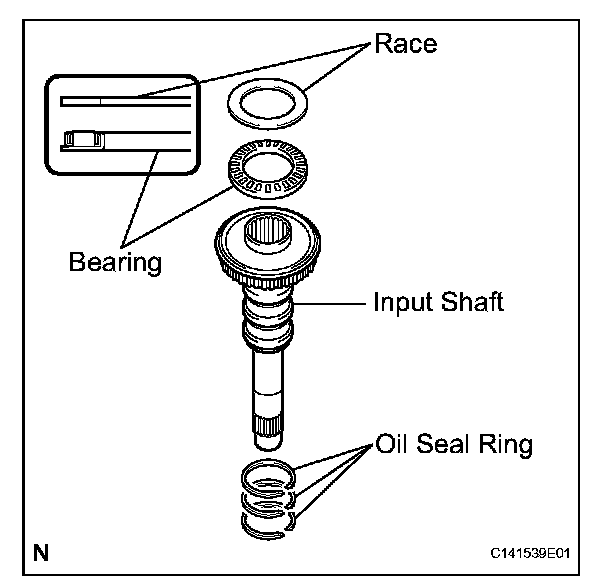 Race

Bearing

Input Shaft

Oil Seal Ring

N

C141539E01