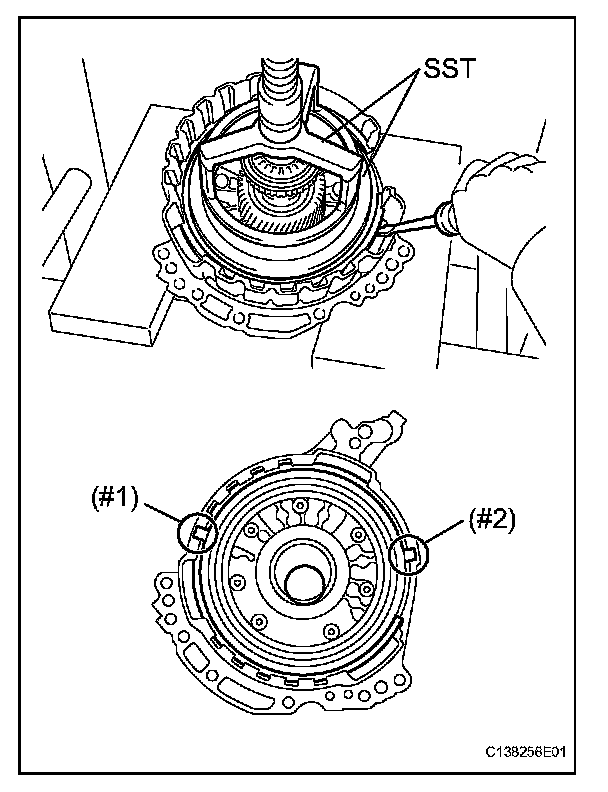 SST

(#1)

(#2)

C138256E01