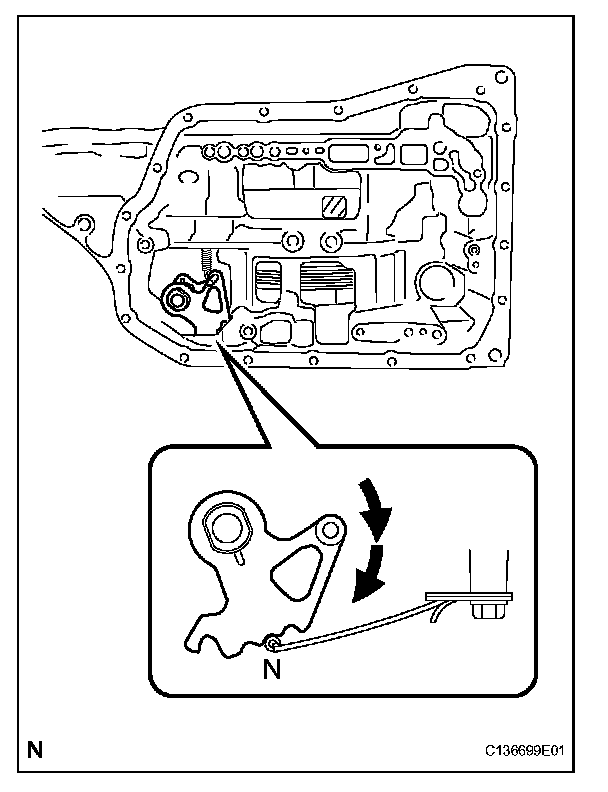 N

N

C136699E01