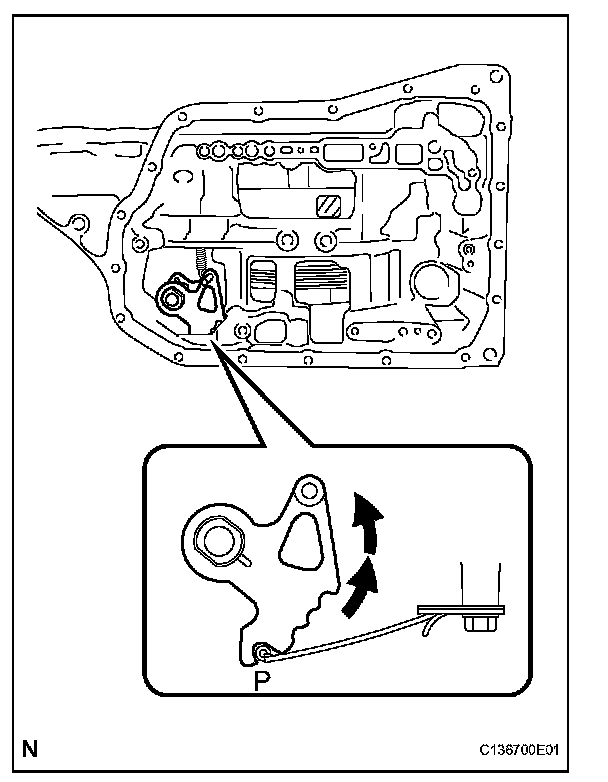 P

N

C136700E01