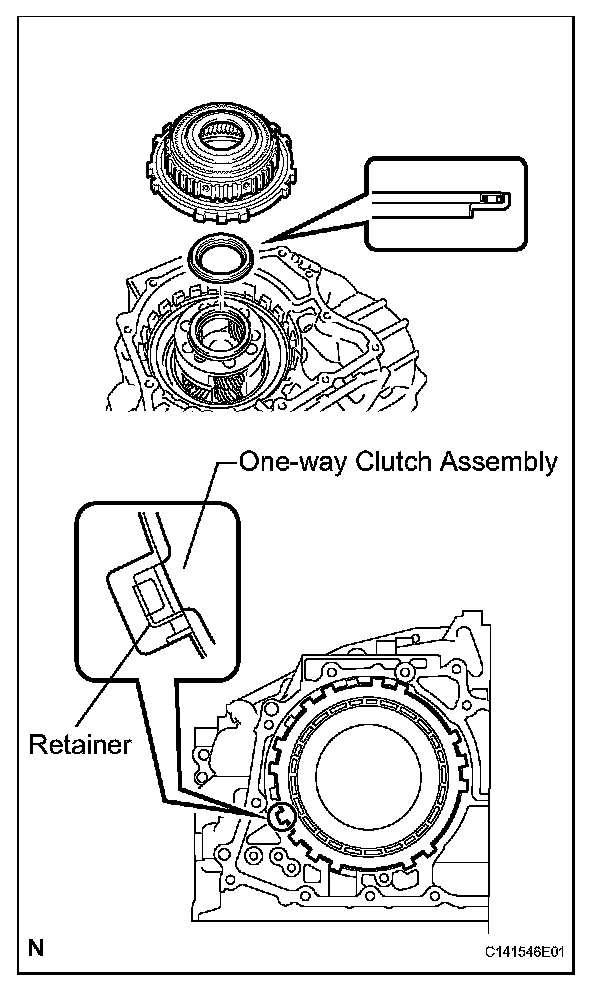 One-way Clutch Assembly

Retainer

N

C141546E01