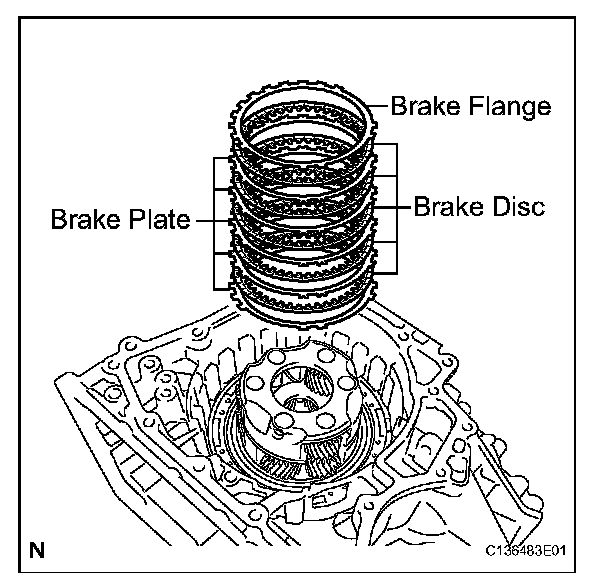 Brake Flange

Brake Plate

Brake Disc

N

C136483E01