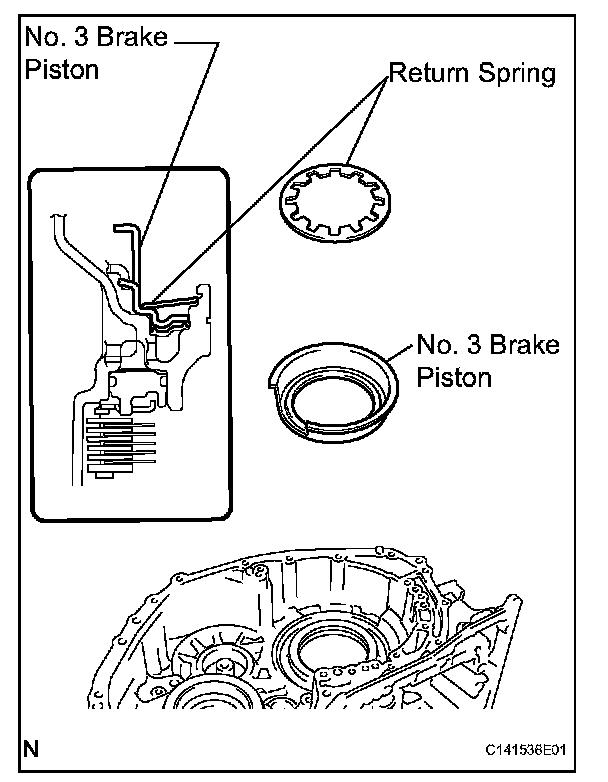 No. 3 Brake Piston

Return Spring

No. 3 Brake Piston

N

C141536E01