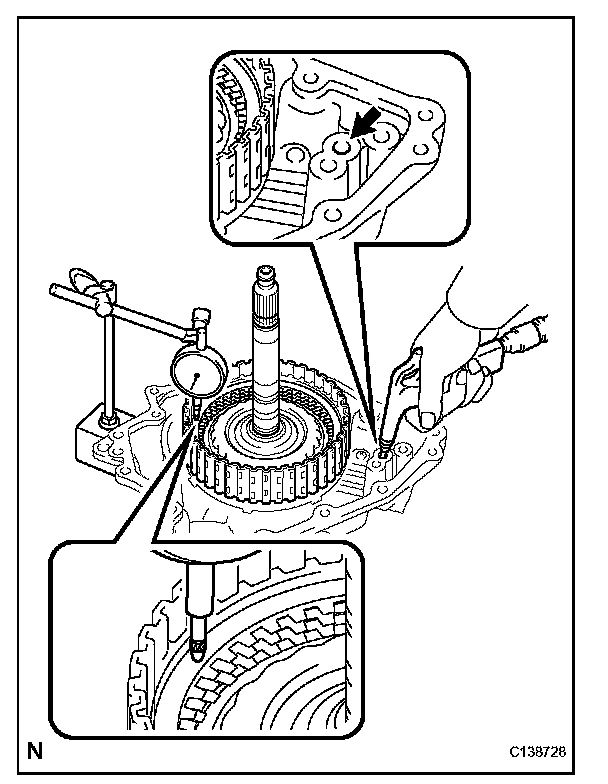 N

C138728