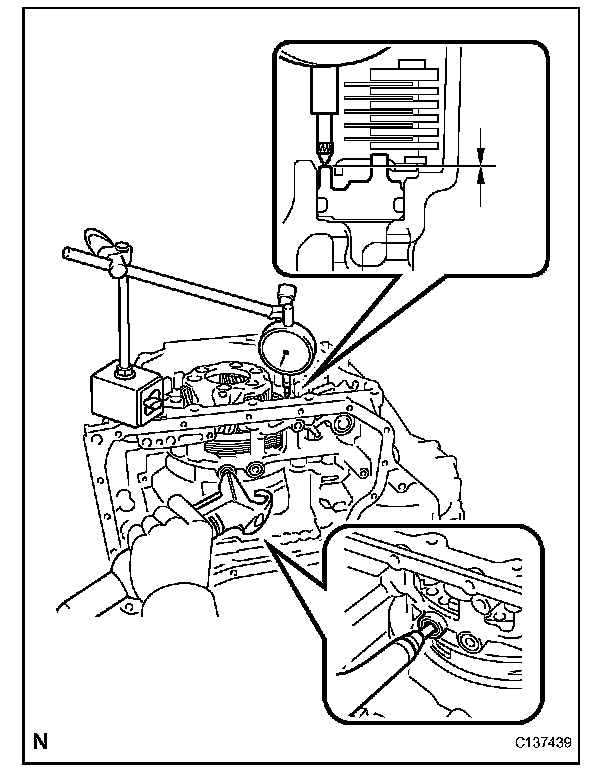 N

C137439