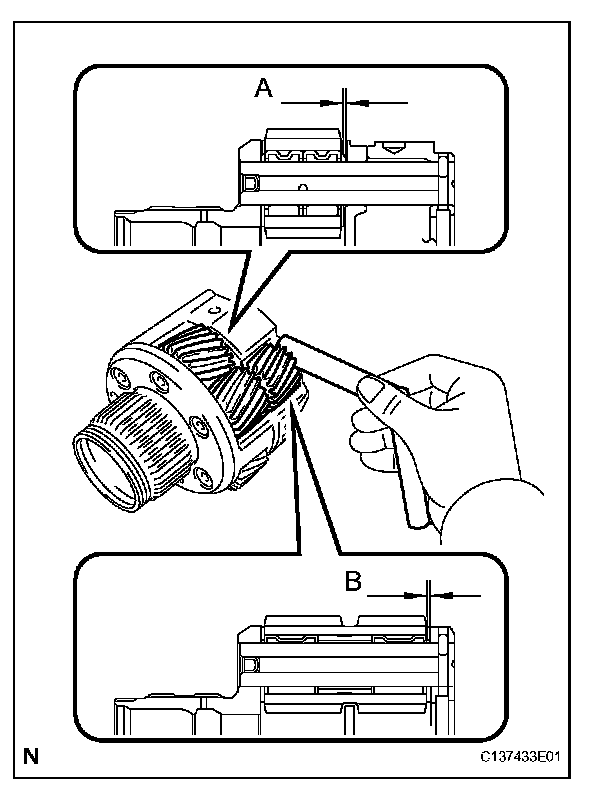 A

B

N

C137433E01