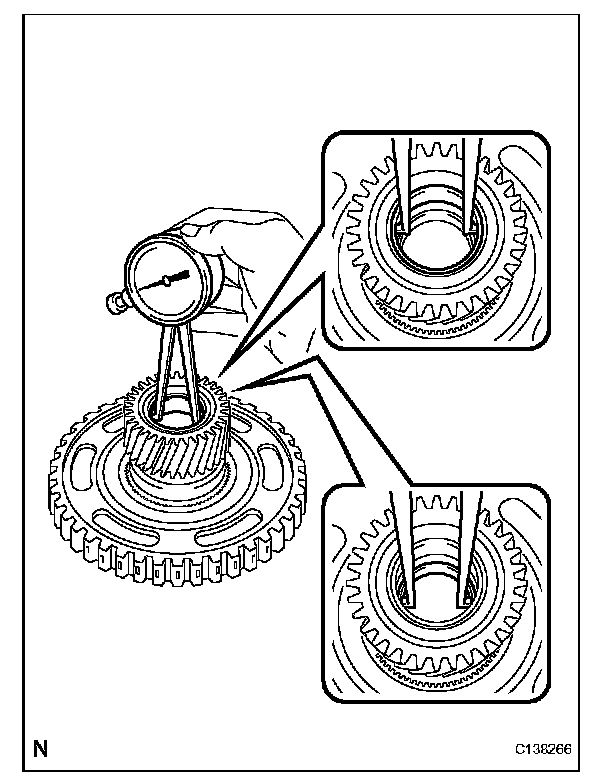 N

C138266