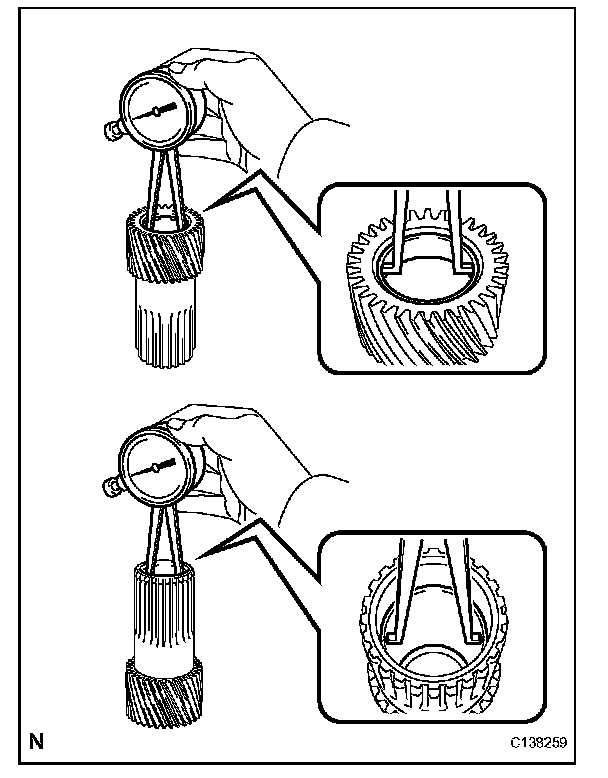 N

C138259