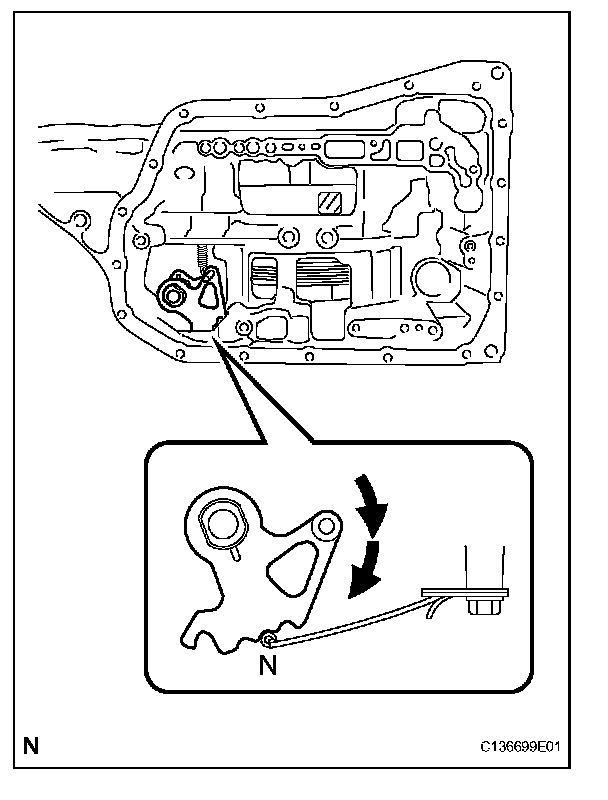 N

N

C136699E01