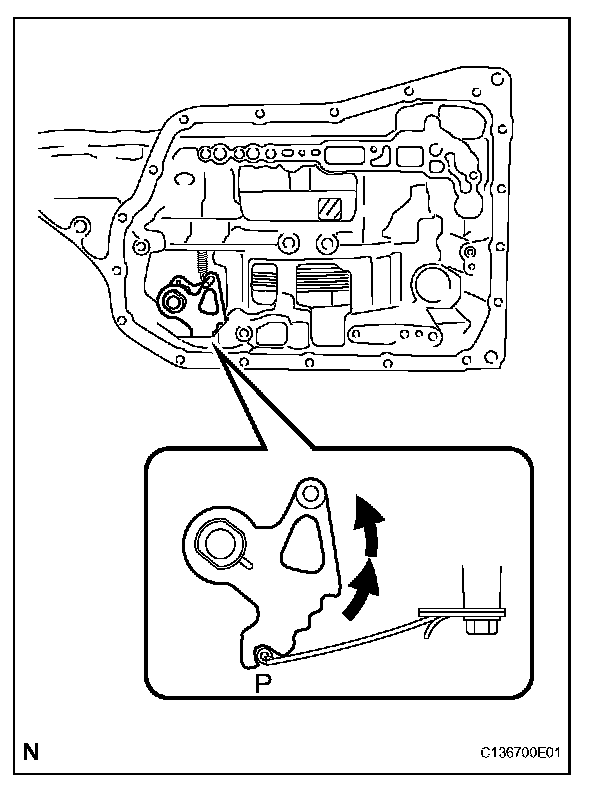 P

N

C136700E01