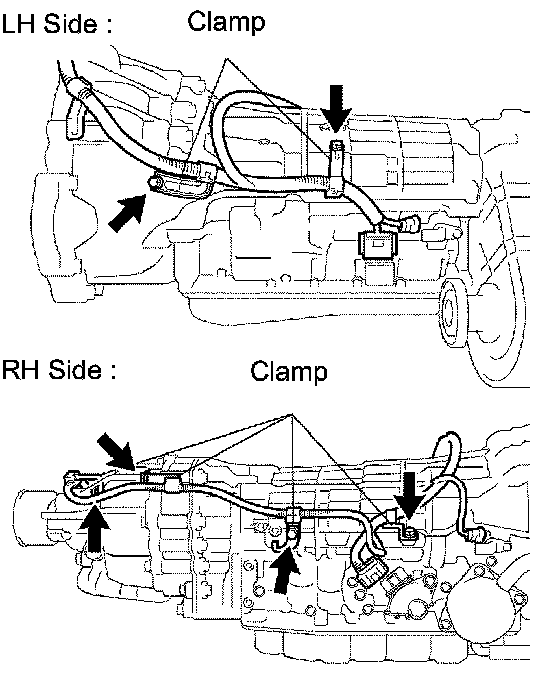 LH Side :

Clamp

RH Side :

Clamp