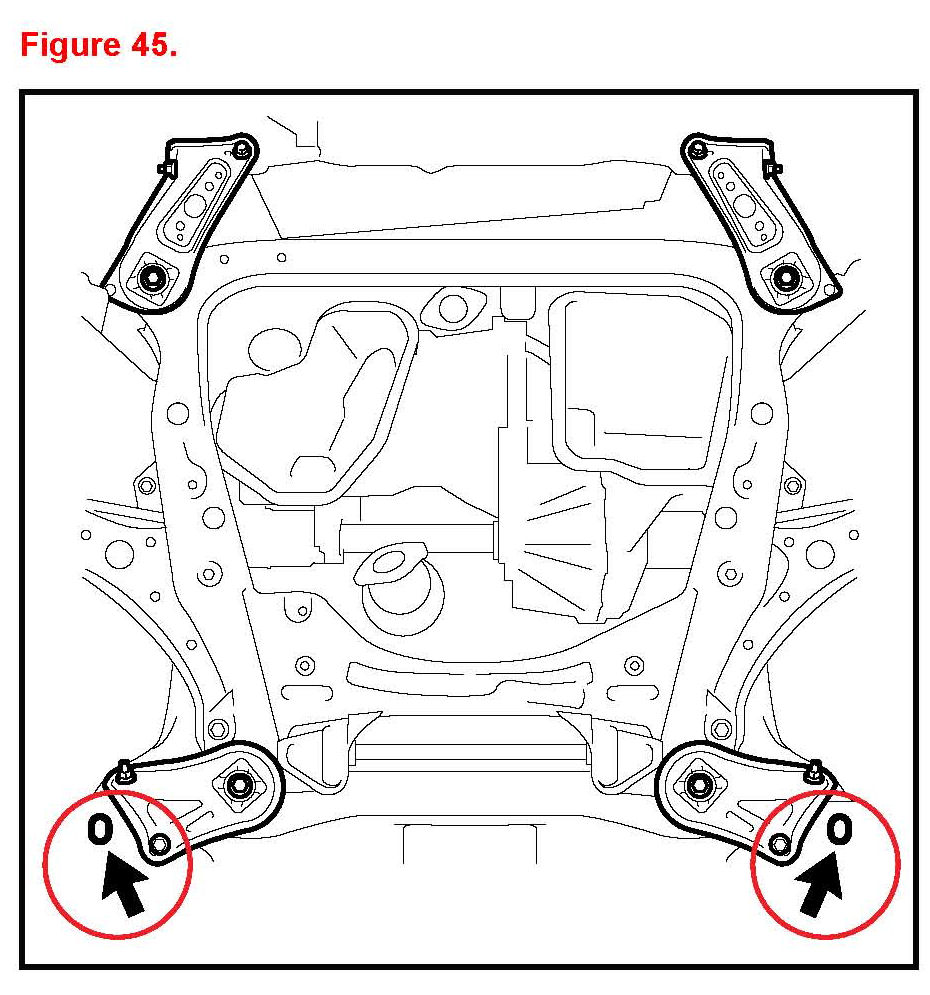 Figure 45.