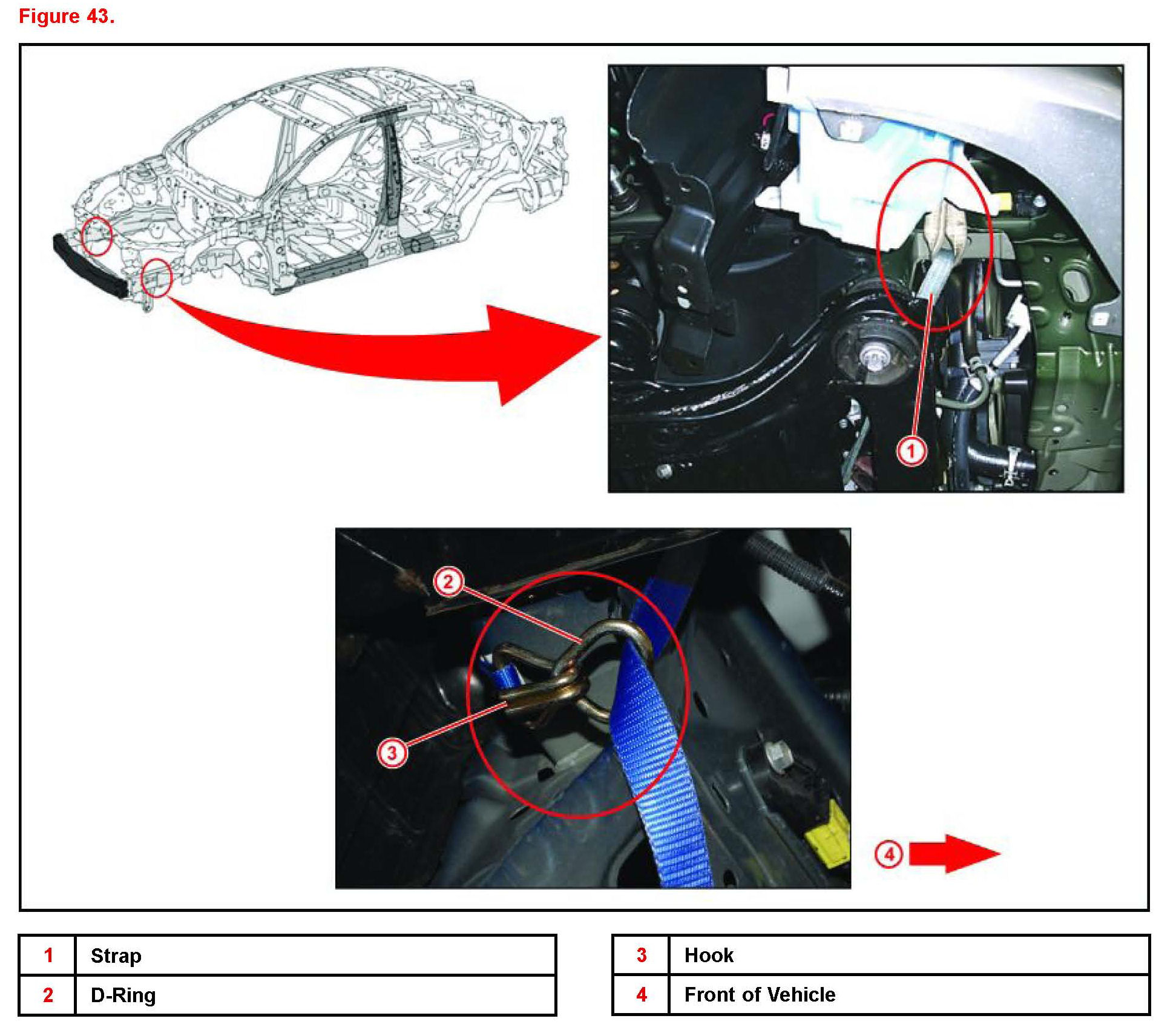 Figure 43.

1

2

3

4

| 1 | Strap |
|---|---|
| 2 | D-Ring |

| 3 | Hook |
|---|---|
| 4 | Front of Vehicle |