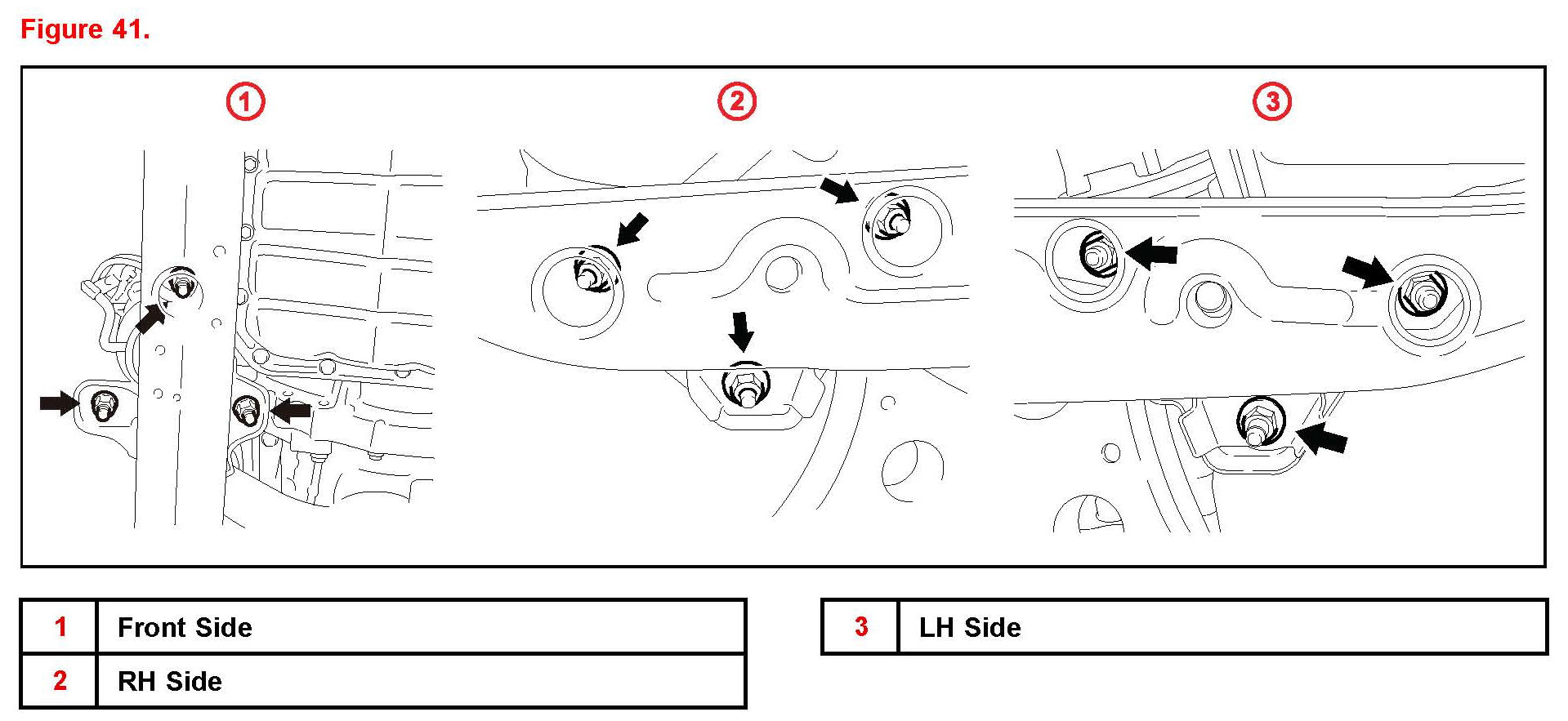 Figure 41.

1

2

3

| 1 | Front Side |
|---|---|
| 2 | RH Side |

| 3 | LH Side |
|---|---|