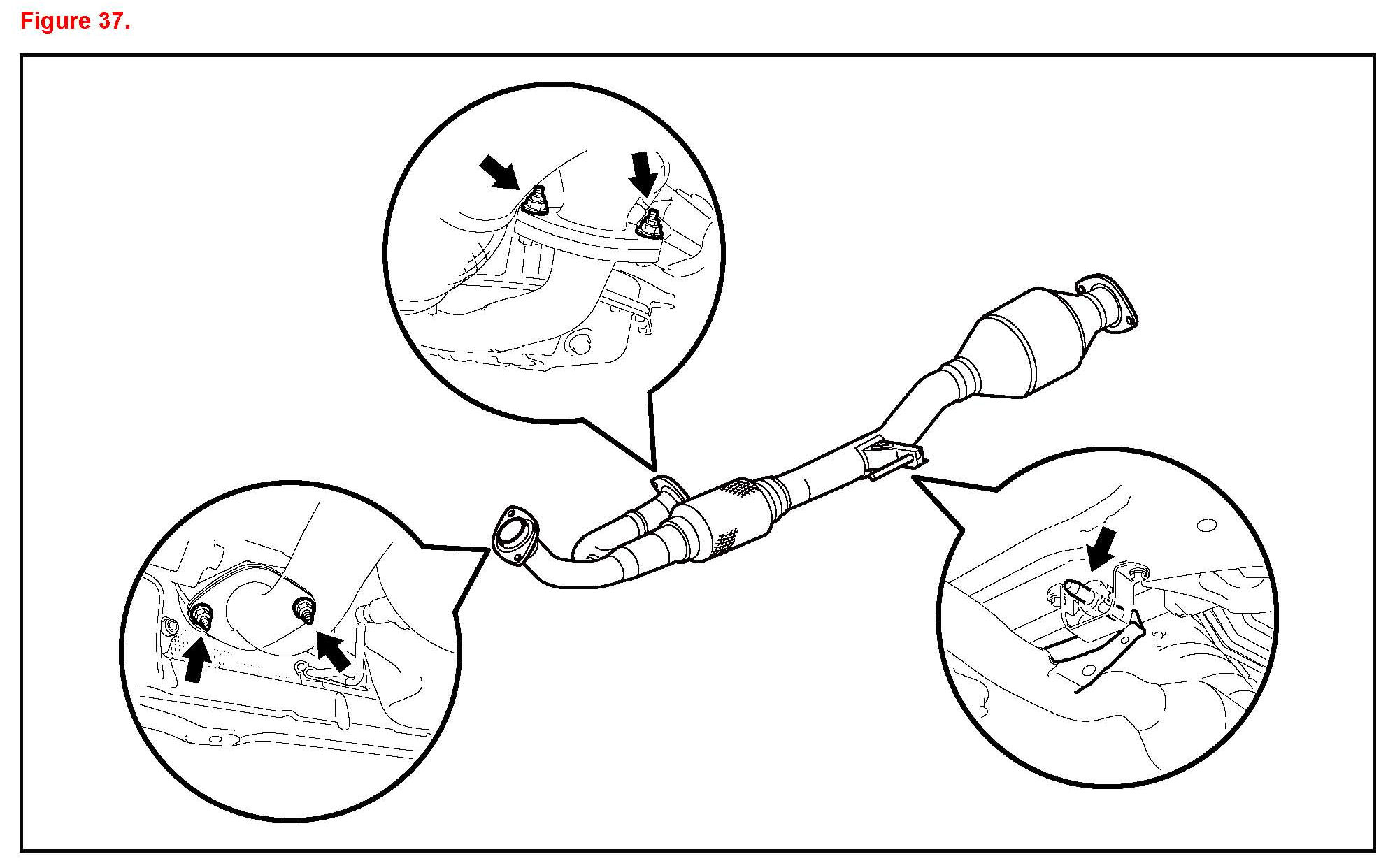 Figure 37.