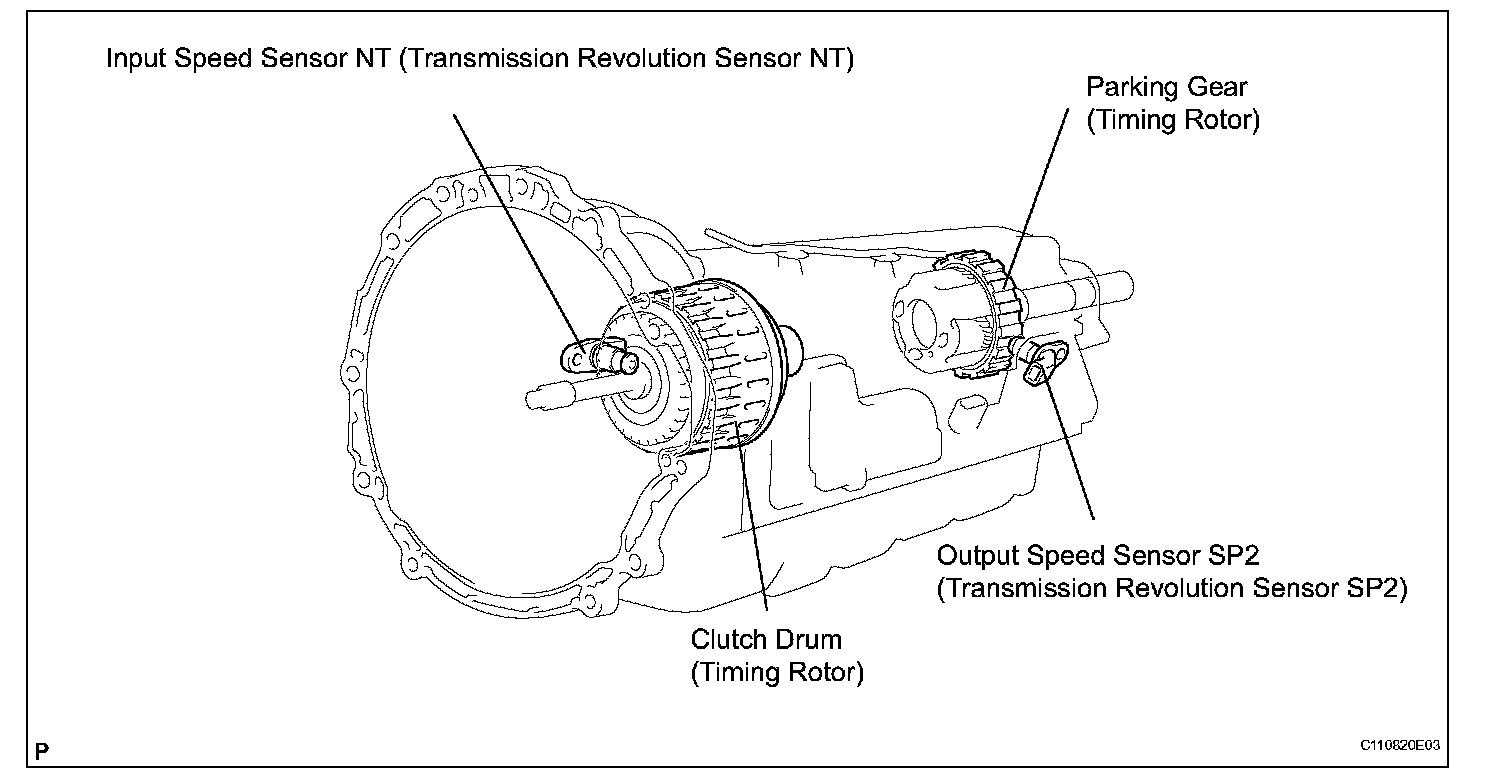 Input Speed Sensor NT (Transmission Revolution Sensor NT)

Parking Gear
(Timing Rotor)

Output Speed Sensor SP2
(Transmission Revolution Sensor SP2)

Clutch Drum
(Timing Rotor)

P

C110820E03