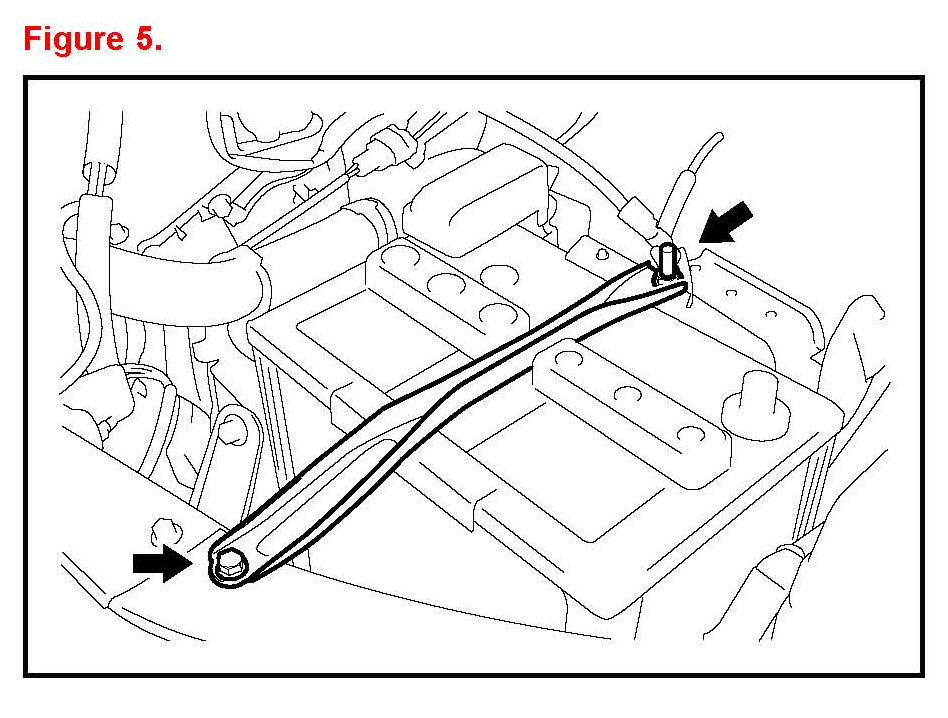 Figure 5.