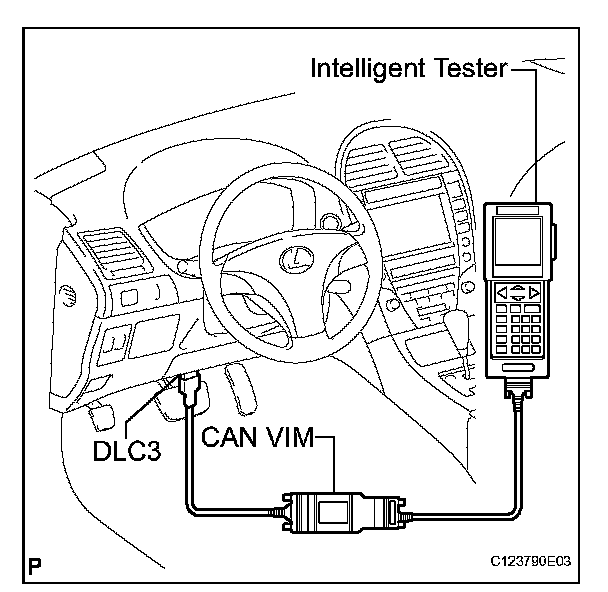 Intelligent Tester

DLC3

CAN VIM

P

C123790E03