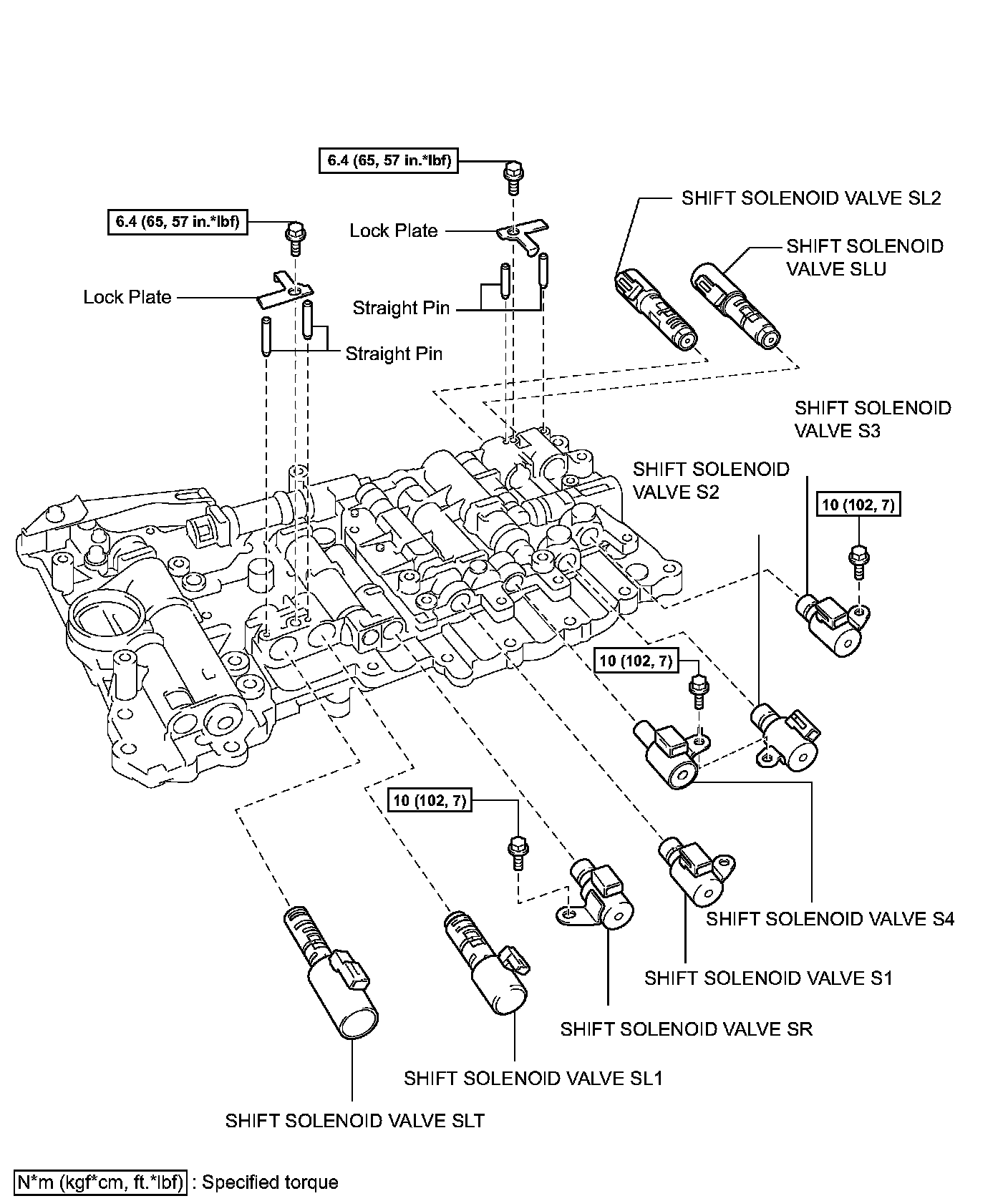 6.4 (65, 57 in.*lbf)

6.4 (65, 57 in.*lbf)

Lock Plate

Lock Plate

Straight Pin

Straight Pin

SHIFT SOLENOID VALVE SL2

SHIFT SOLENOID VALVE SLU

SHIFT SOLENOID VALVE S3

SHIFT SOLENOID VALVE S2

10 (102, 7)

10 (102, 7)

10 (102, 7)

SHIFT SOLENOID VALVE S4

SHIFT SOLENOID VALVE S1

SHIFT SOLENOID VALVE SR

SHIFT SOLENOID VALVE SL1

SHIFT SOLENOID VALVE SLT

N*m (kgf*cm, ft.*lbf) : Specified torque