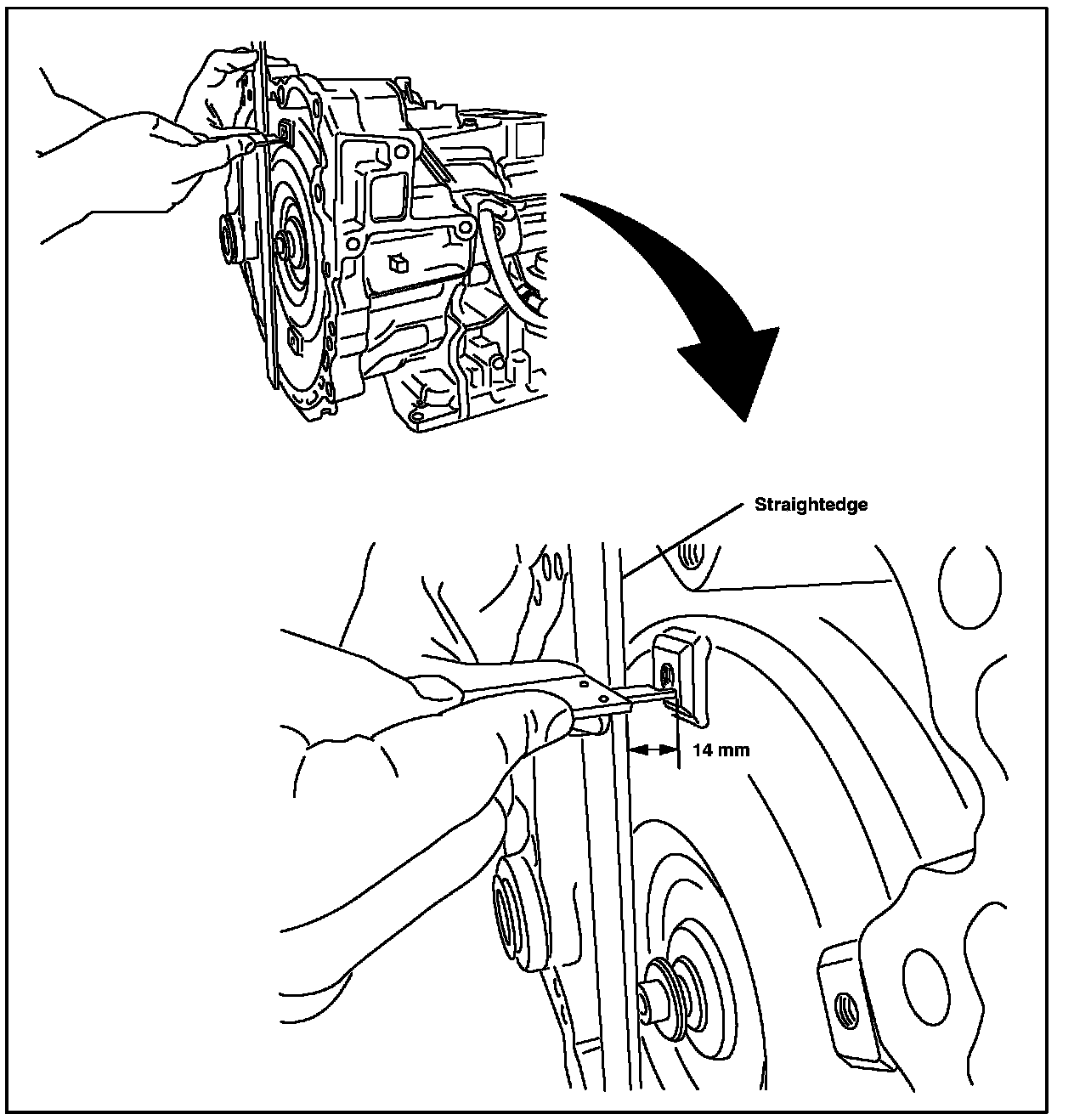 Straightedge

14 mm