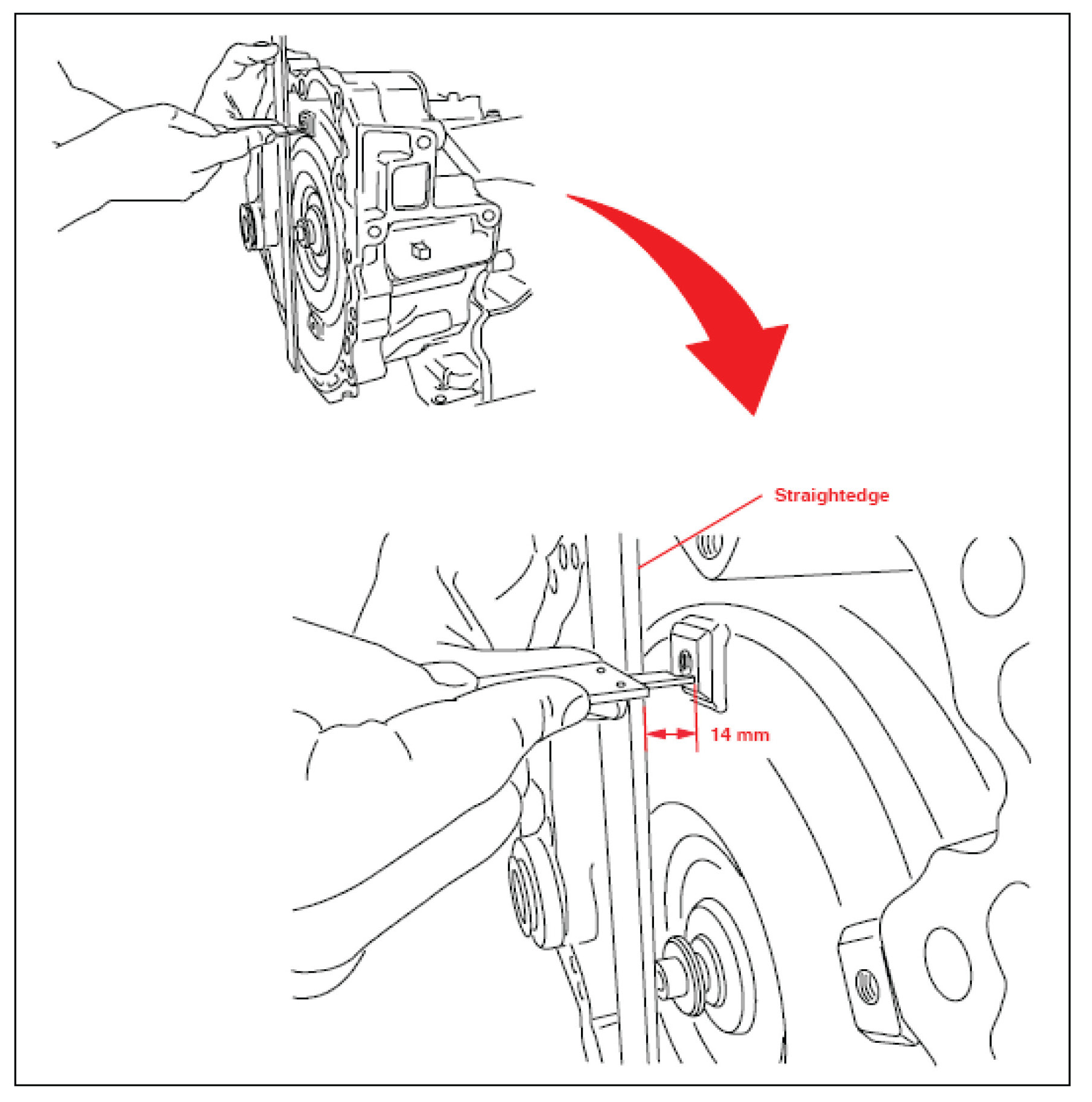 Straightedge

14 mm