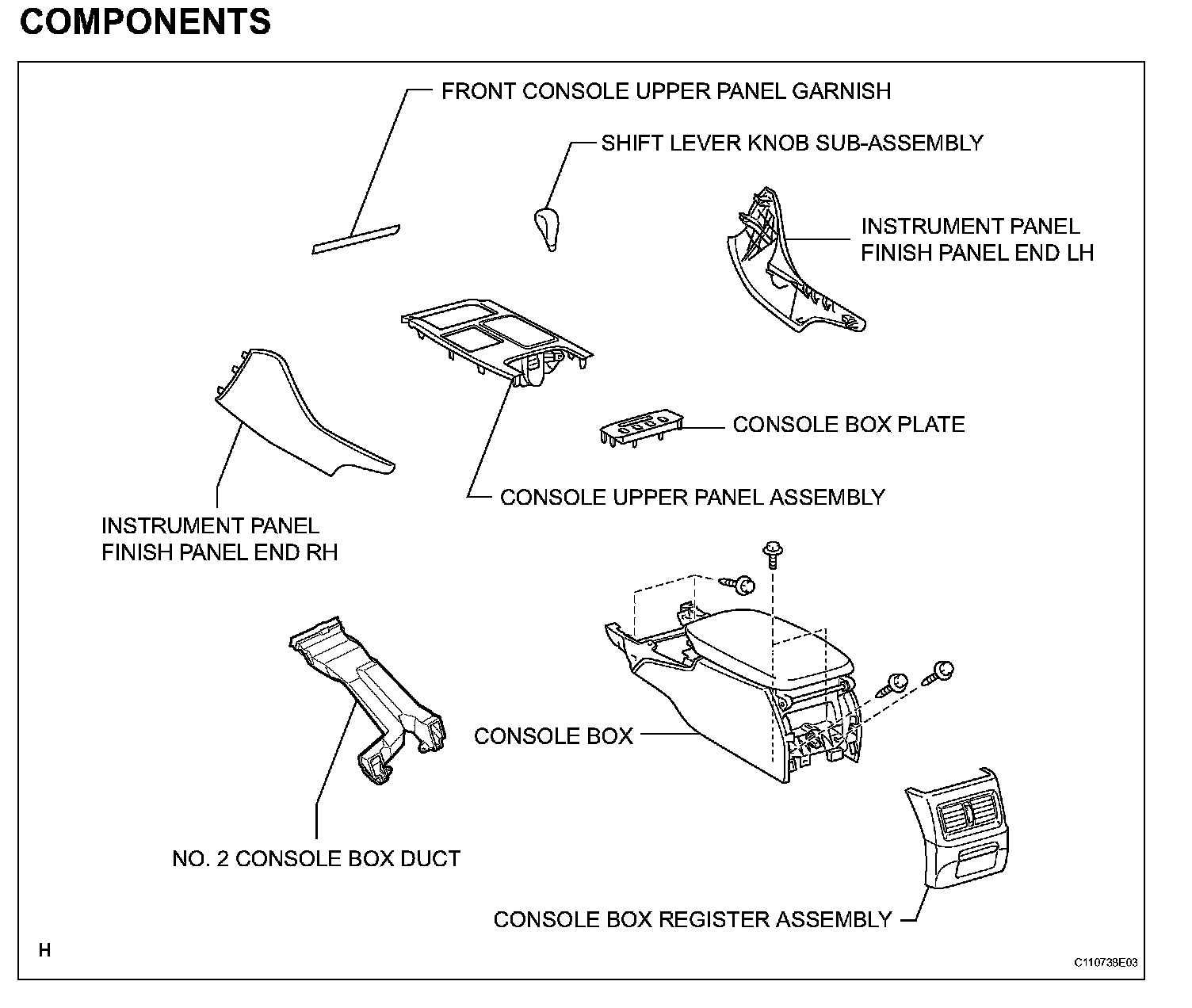 COMPONENTS

FRONT CONSOLE UPPER PANEL GARNISH

SHIFT LEVER KNOB SUB-ASSEMBLY

INSTRUMENT PANEL FINISH PANEL END LH

CONSOLE BOX PLATE

CONSOLE UPPER PANEL ASSEMBLY

INSTRUMENT PANEL FINISH PANEL END RH

CONSOLE BOX

NO. 2 CONSOLE BOX DUCT

CONSOLE BOX REGISTER ASSEMBLY

H

C110738E03